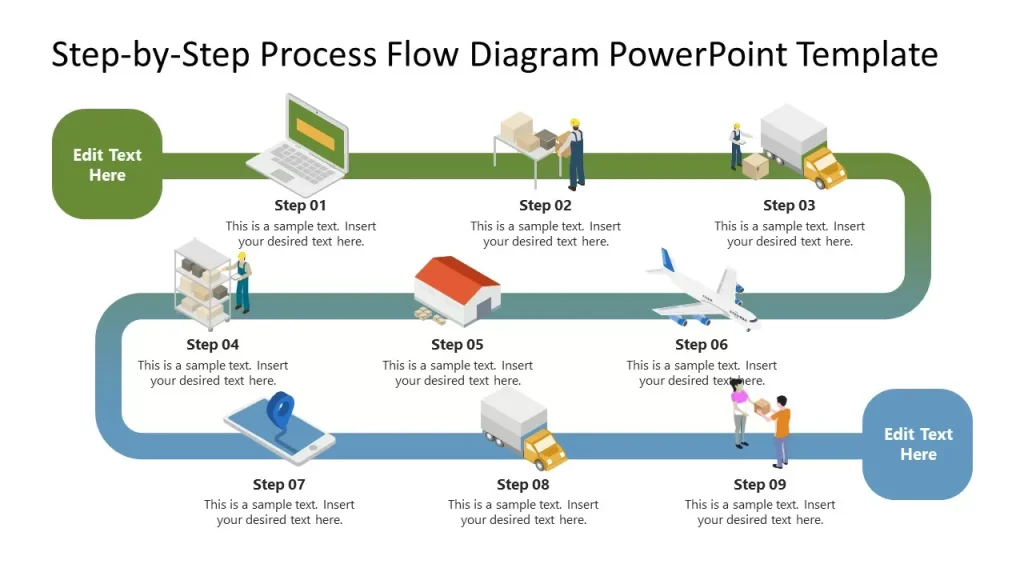 Step-by-Step Process Flow Diagram PowerPoint Template

Edit Text Here

Step 01
This is a sample text. Insert your desired text here.

Step 02
This is a sample text. Insert your desired text here.

Step 03
This is a sample text. Insert your desired text here.

Step 04
This is a sample text. Insert your desired text here.

Step 05
This is a sample text. Insert your desired text here.

Step 06
This is a sample text. Insert your desired text here.

Step 07
This is a sample text. Insert your desired text here.

Step 08
This is a sample text. Insert your desired text here.

Step 09
This is a sample text. Insert your desired text here.

Edit Text Here